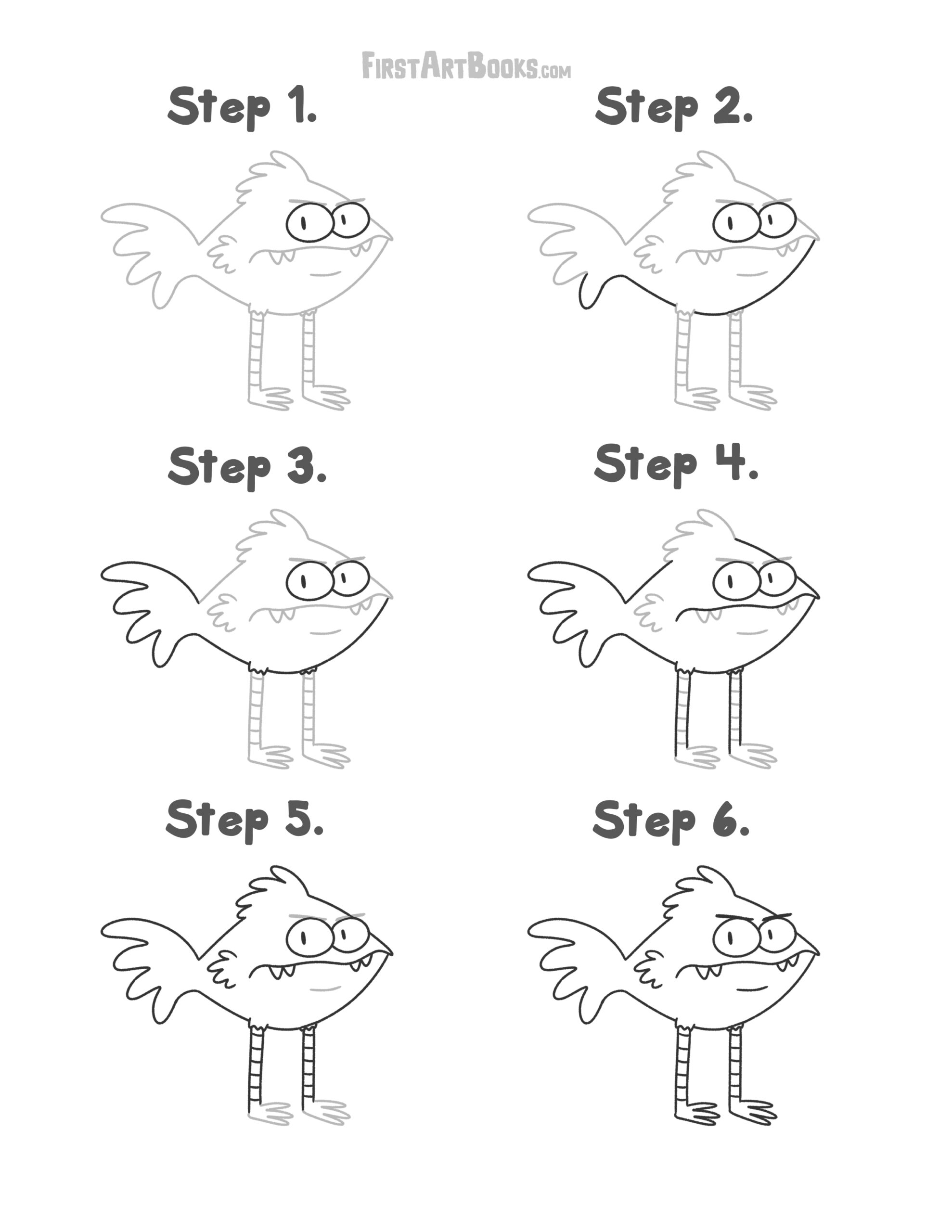 FirstArtBooks.com

Step 1.

Step 2.

Step 3.

Step 4.

Step 5.

Step 6.