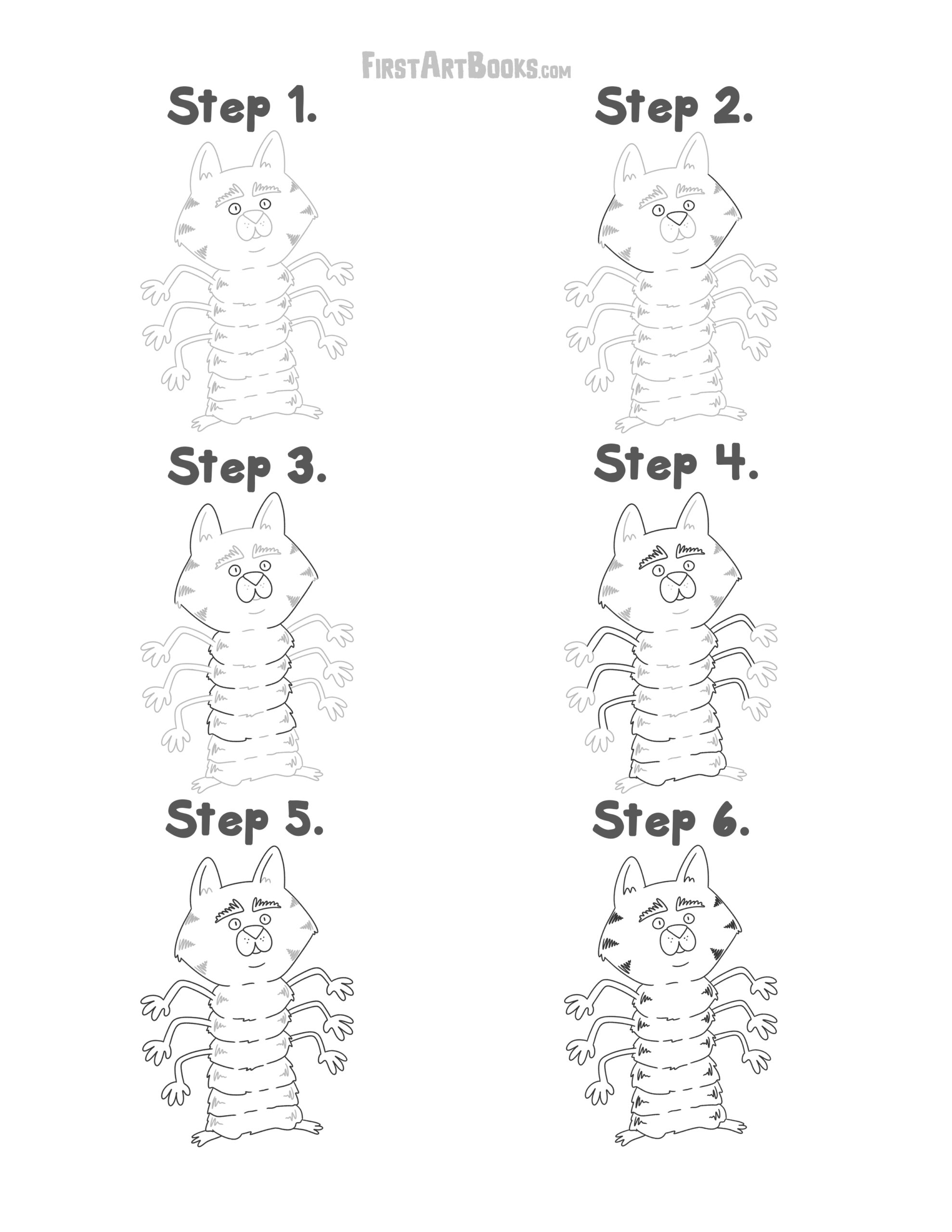 FirstArtBooks.com

Step 1.

Step 2.

Step 3.

Step 4.

Step 5.

Step 6.