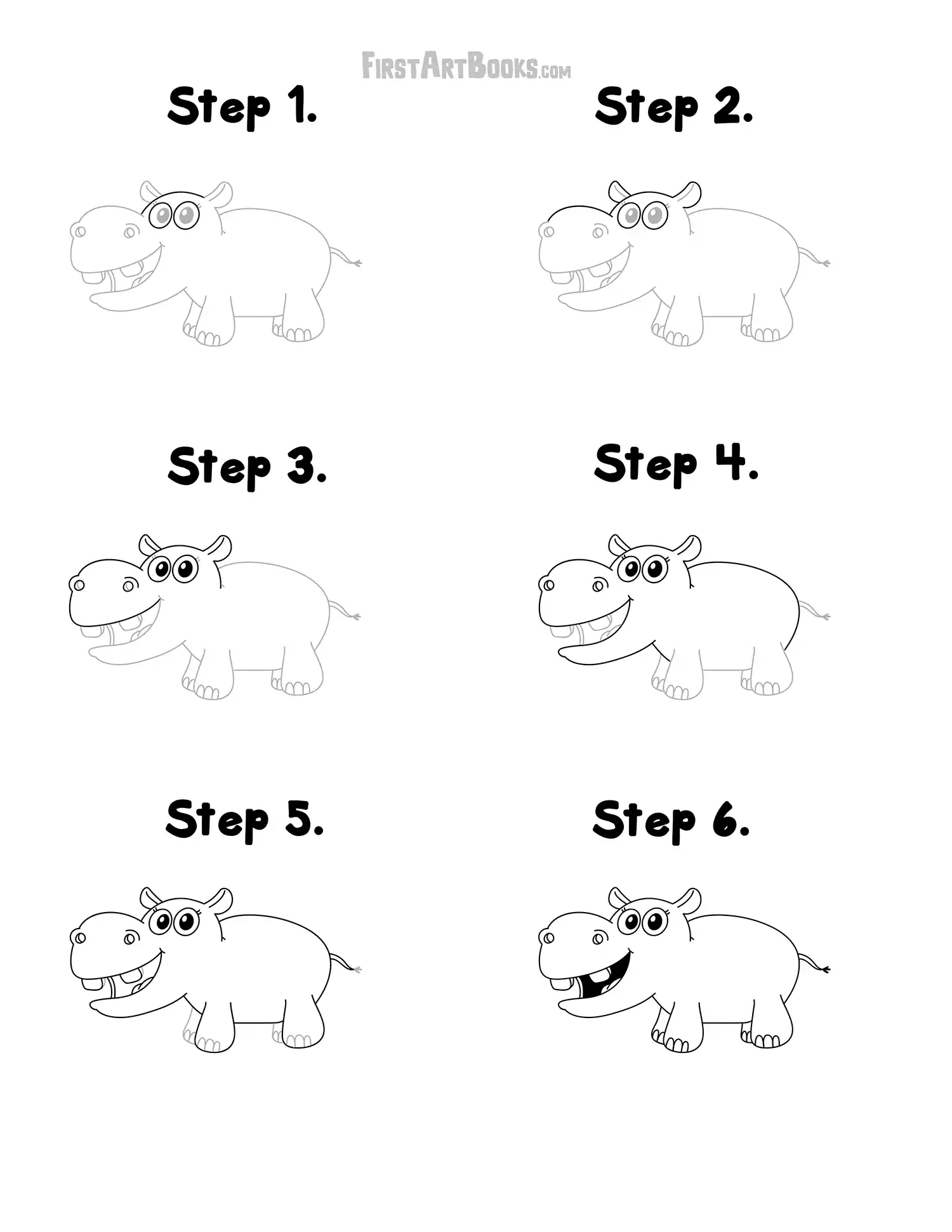 FirstArtBooks.com

Step 1.

Step 2.

Step 3.

Step 4.

Step 5.

Step 6.