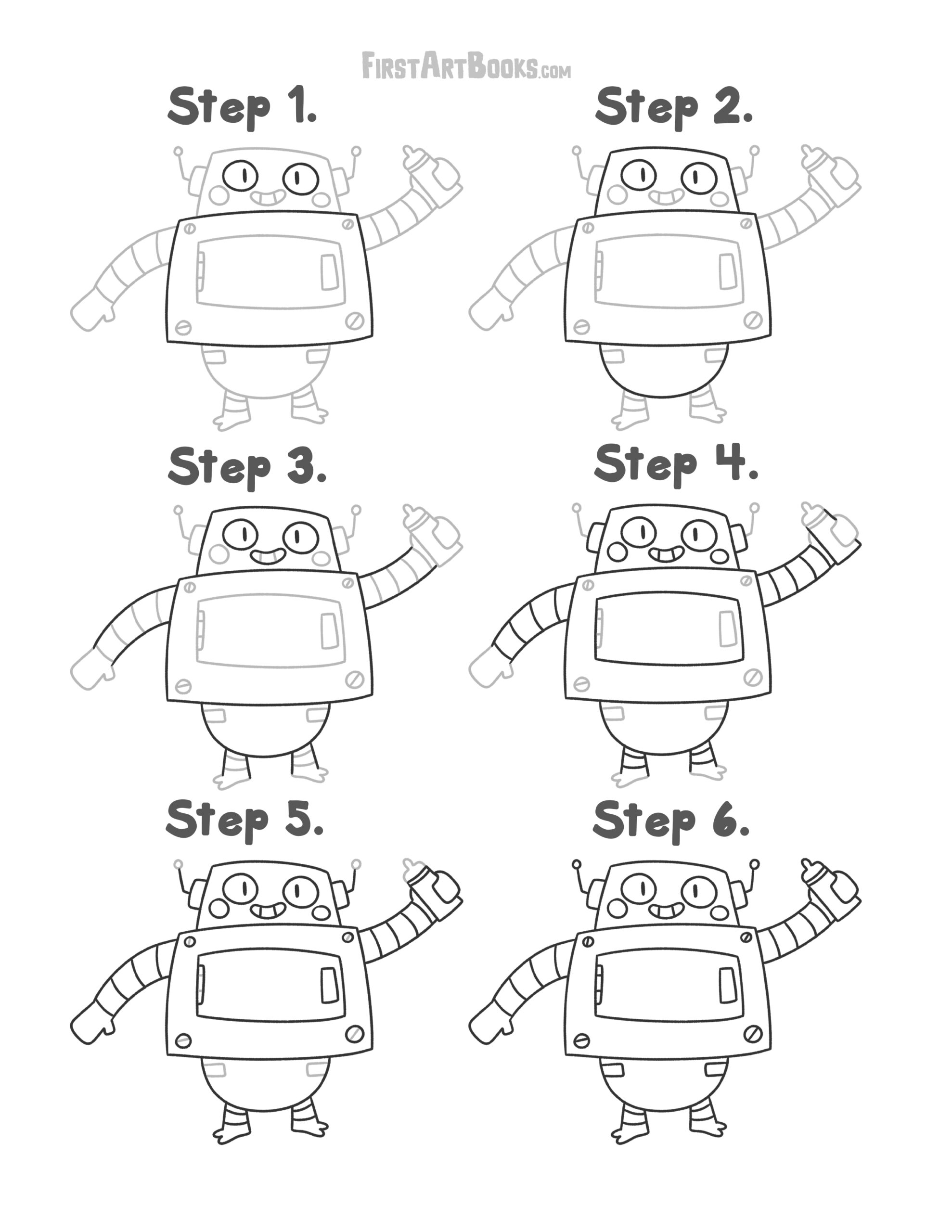 FirstArtBooks.com

Step 1.

Step 2.

Step 3.

Step 4.

Step 5.

Step 6.