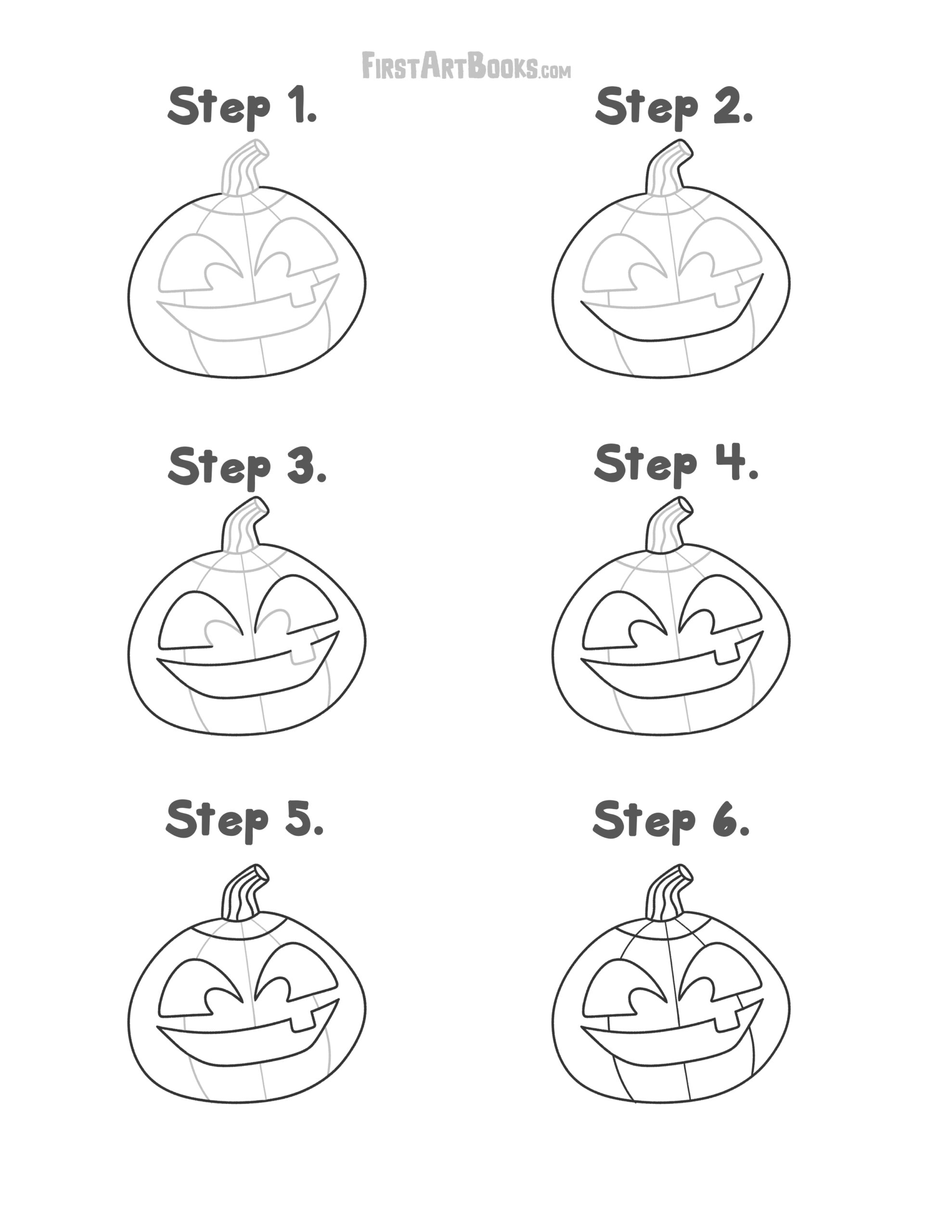 FirstArtBooks.com

Step 1.

Step 2.

Step 3.

Step 4.

Step 5.

Step 6.