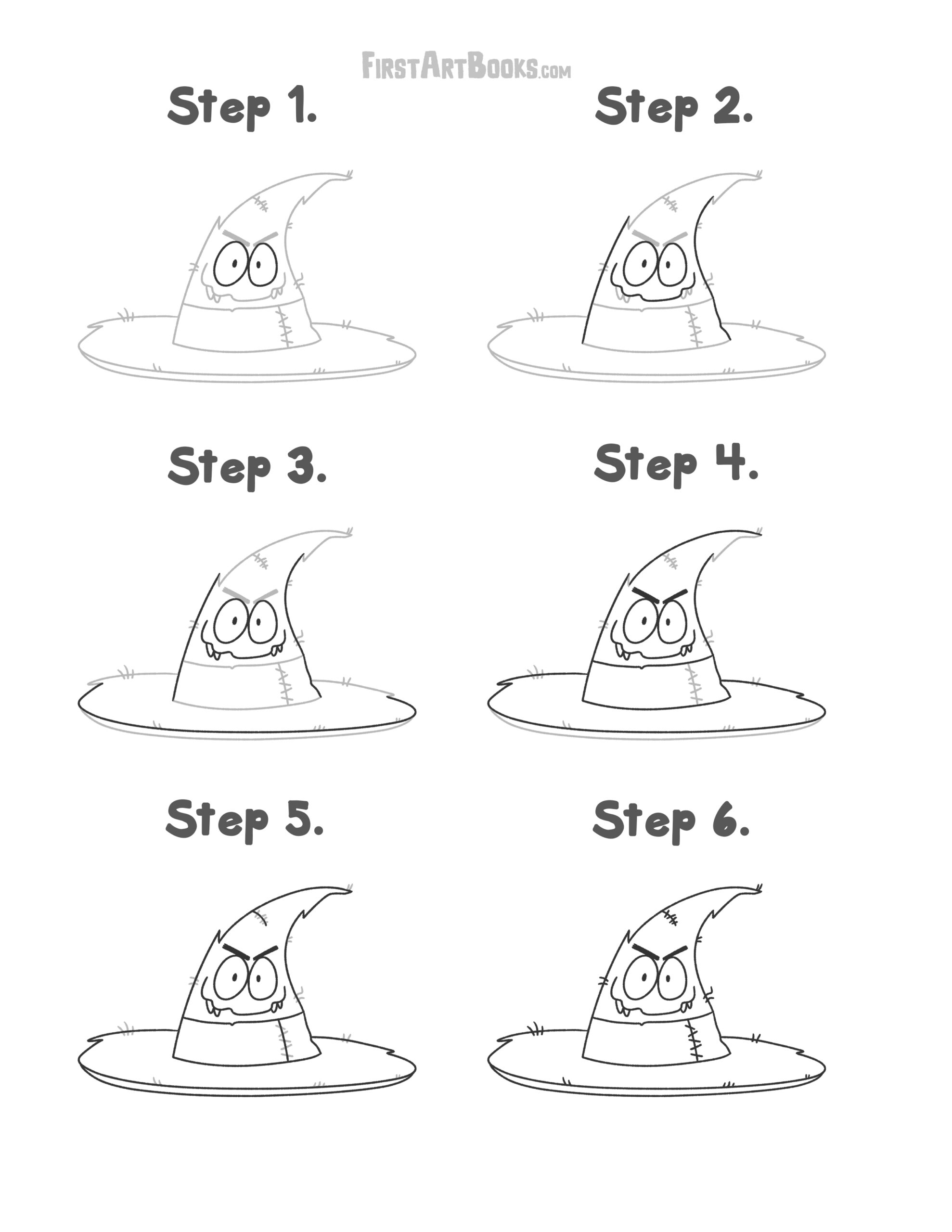 FirstArtBooks.com

Step 1.

Step 2.

Step 3.

Step 4.

Step 5.

Step 6.