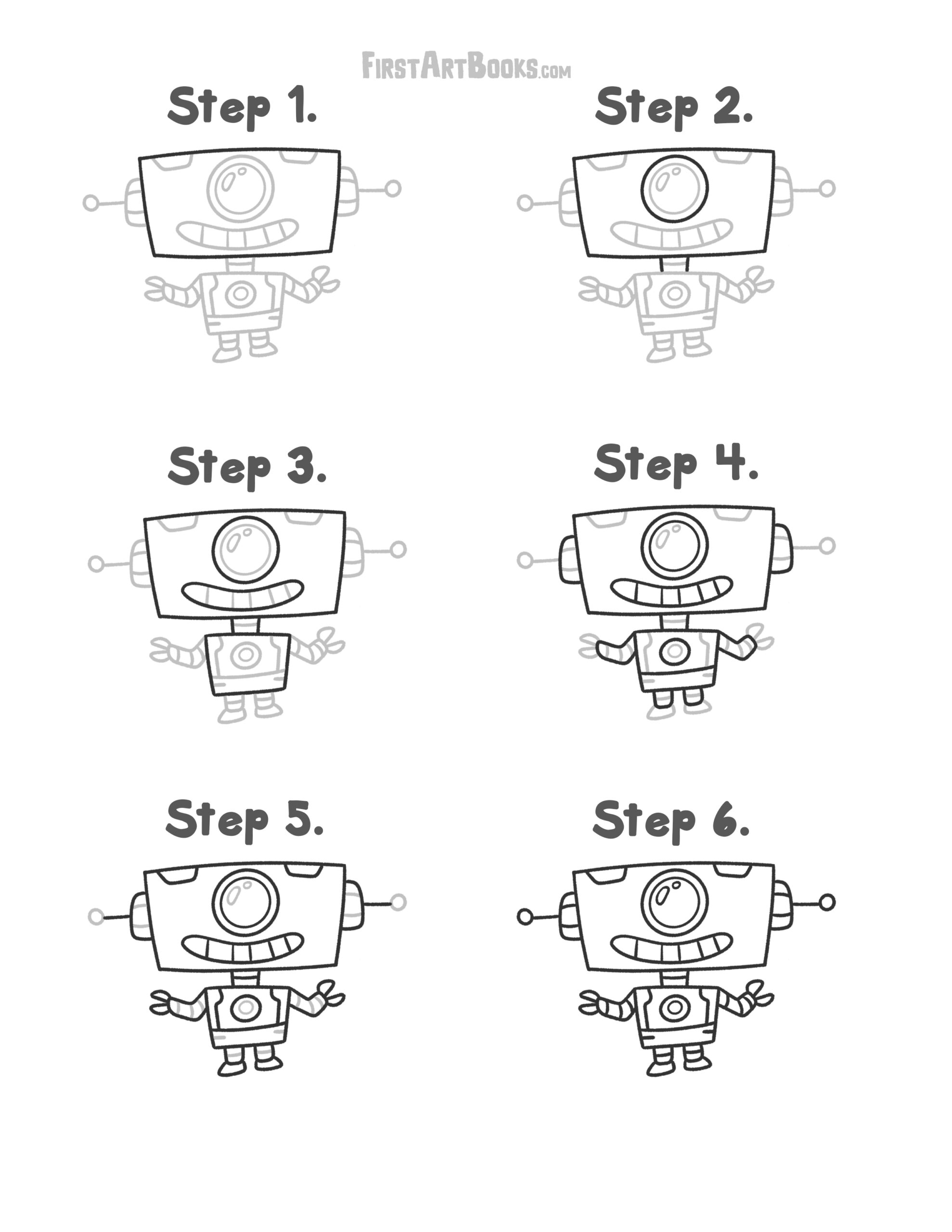 FirstArtBooks.com

Step 1.

Step 2.

Step 3.

Step 4.

Step 5.

Step 6.