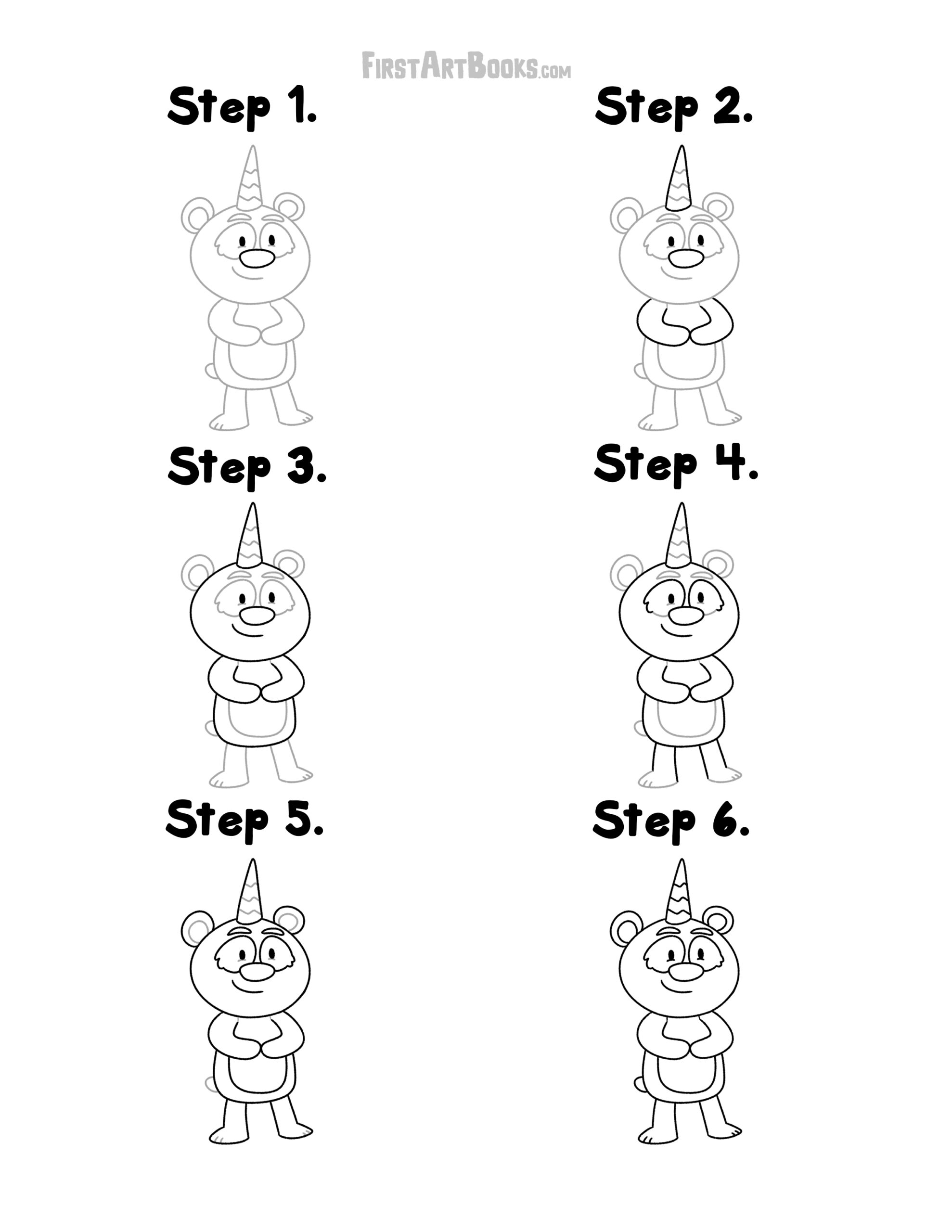 FirstArtBooks.com

Step 1.

Step 2.

Step 3.

Step 4.

Step 5.

Step 6.