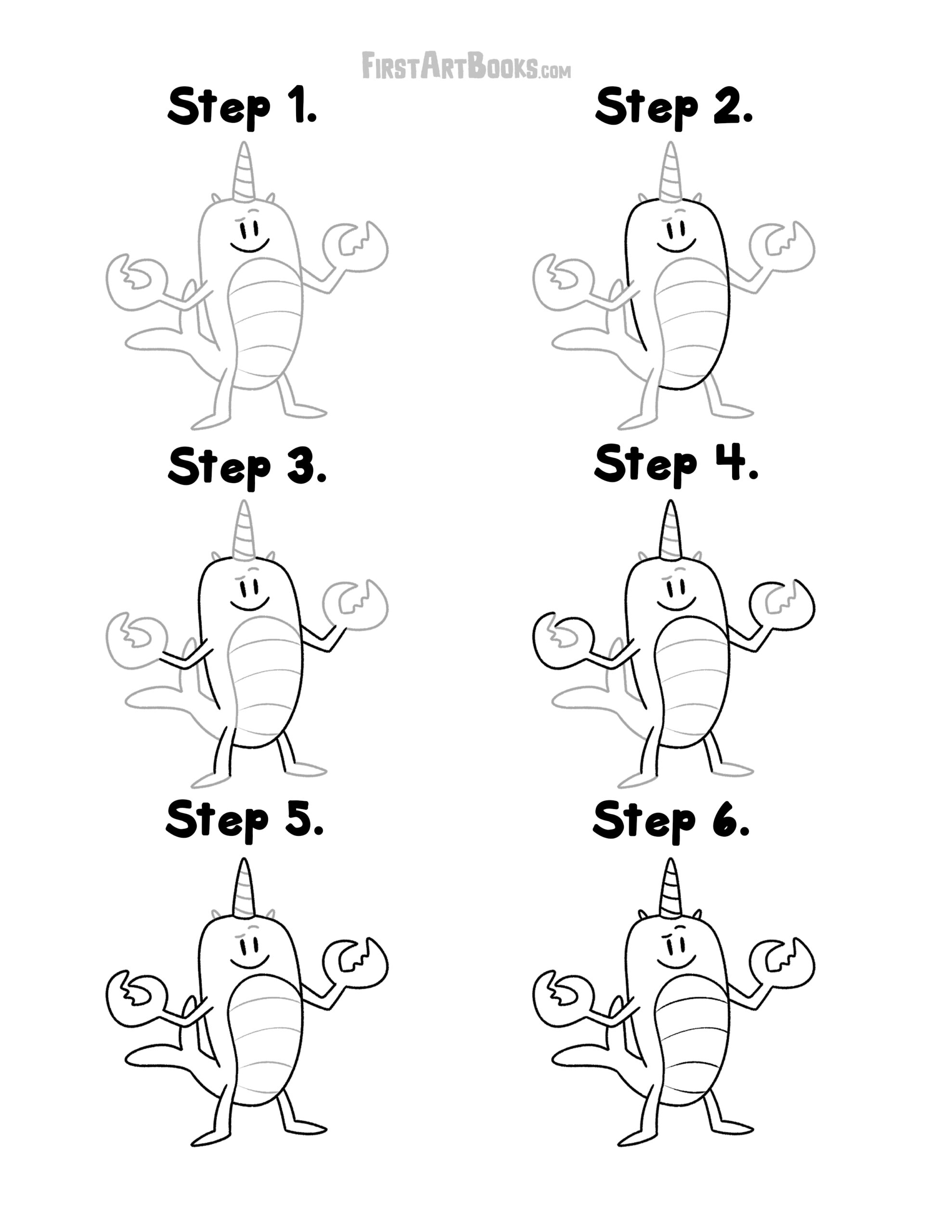 FirstArtBooks.com

Step 1.

Step 2.

Step 3.

Step 4.

Step 5.

Step 6.