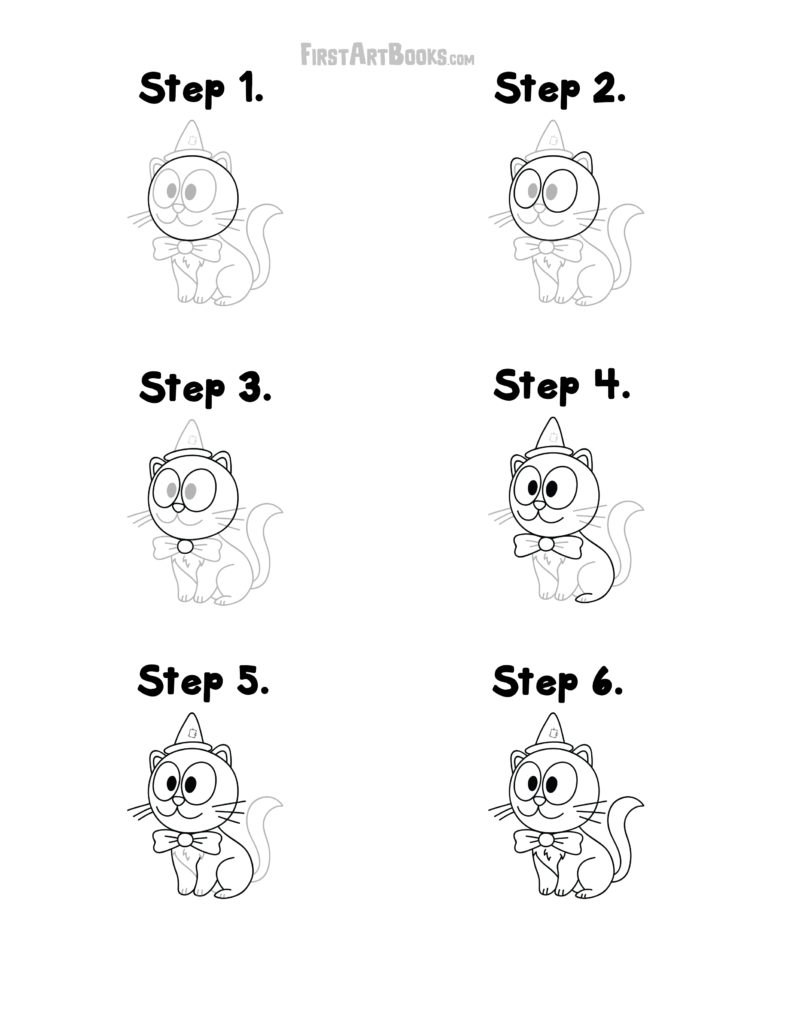 FirstArtBooks.com

Step 1.

Step 2.

Step 3.

Step 4.

Step 5.

Step 6.