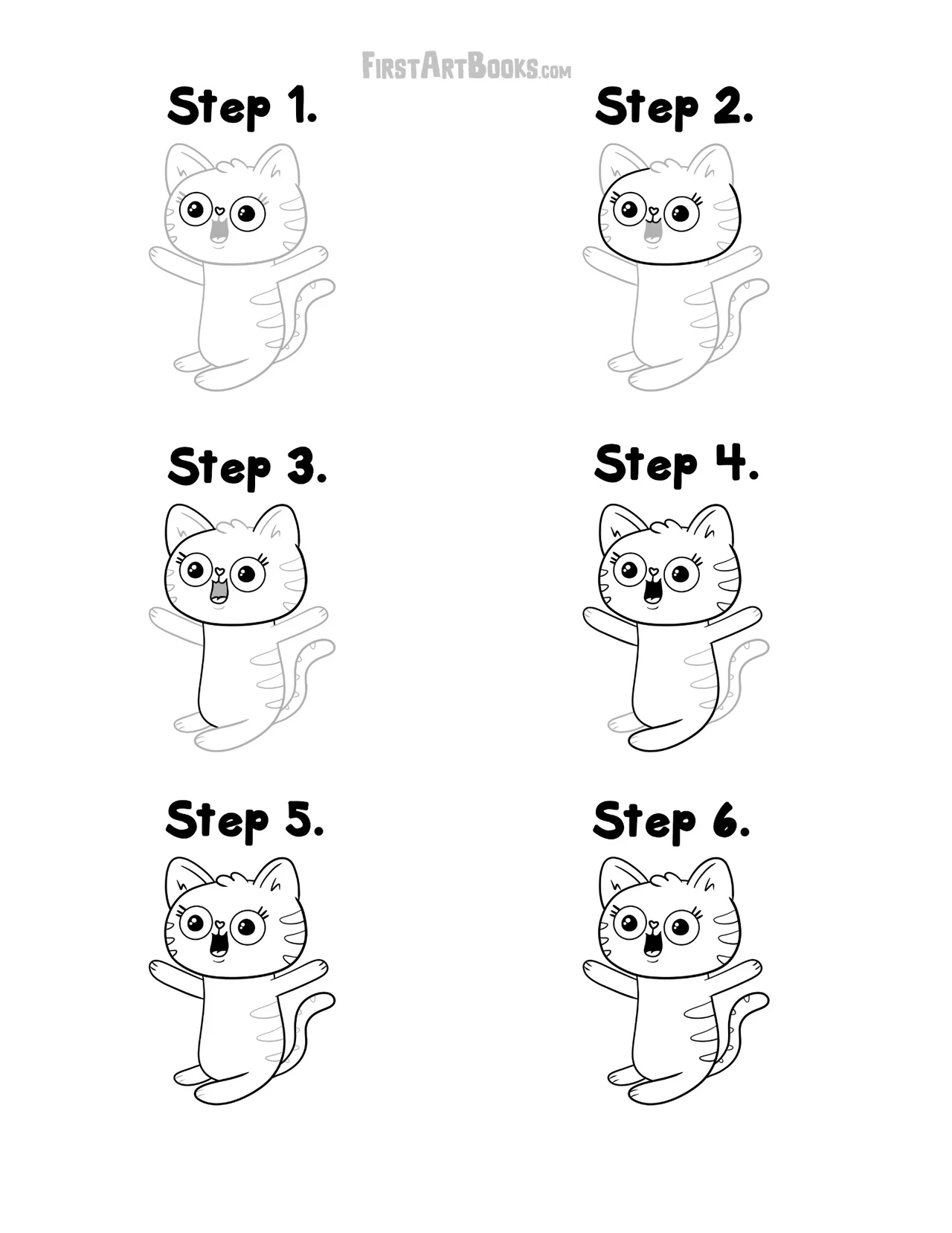 FirstArtBooks.com

Step 1.

Step 2.

Step 3.

Step 4.

Step 5.

Step 6.